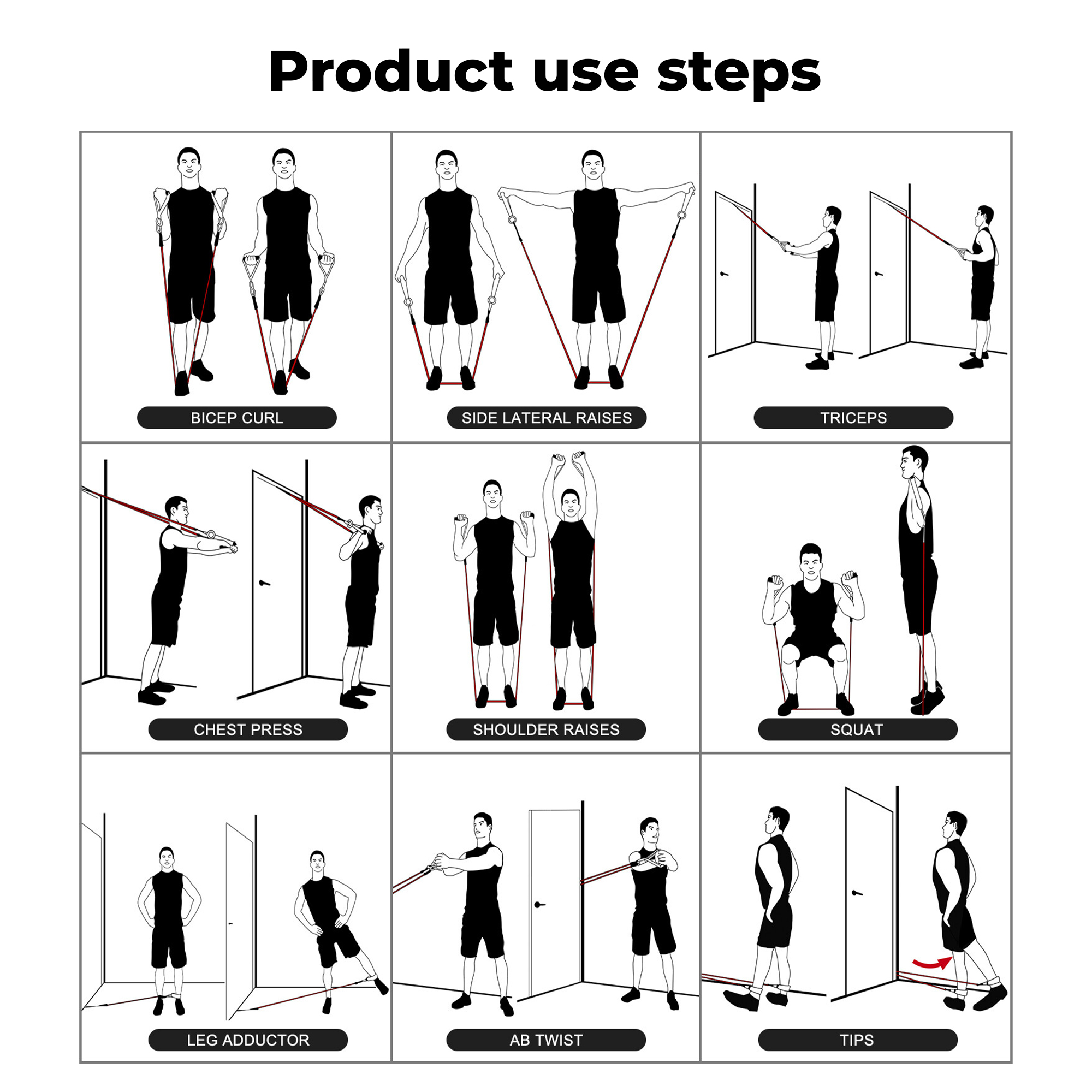 Product use steps

BICEP CURL

SIDE LATERAL RAISES

TRICEPS

CHEST PRESS

SHOULDER RAISES

SQUAT

LEG ADDUCTOR

AB TWIST

TIPS