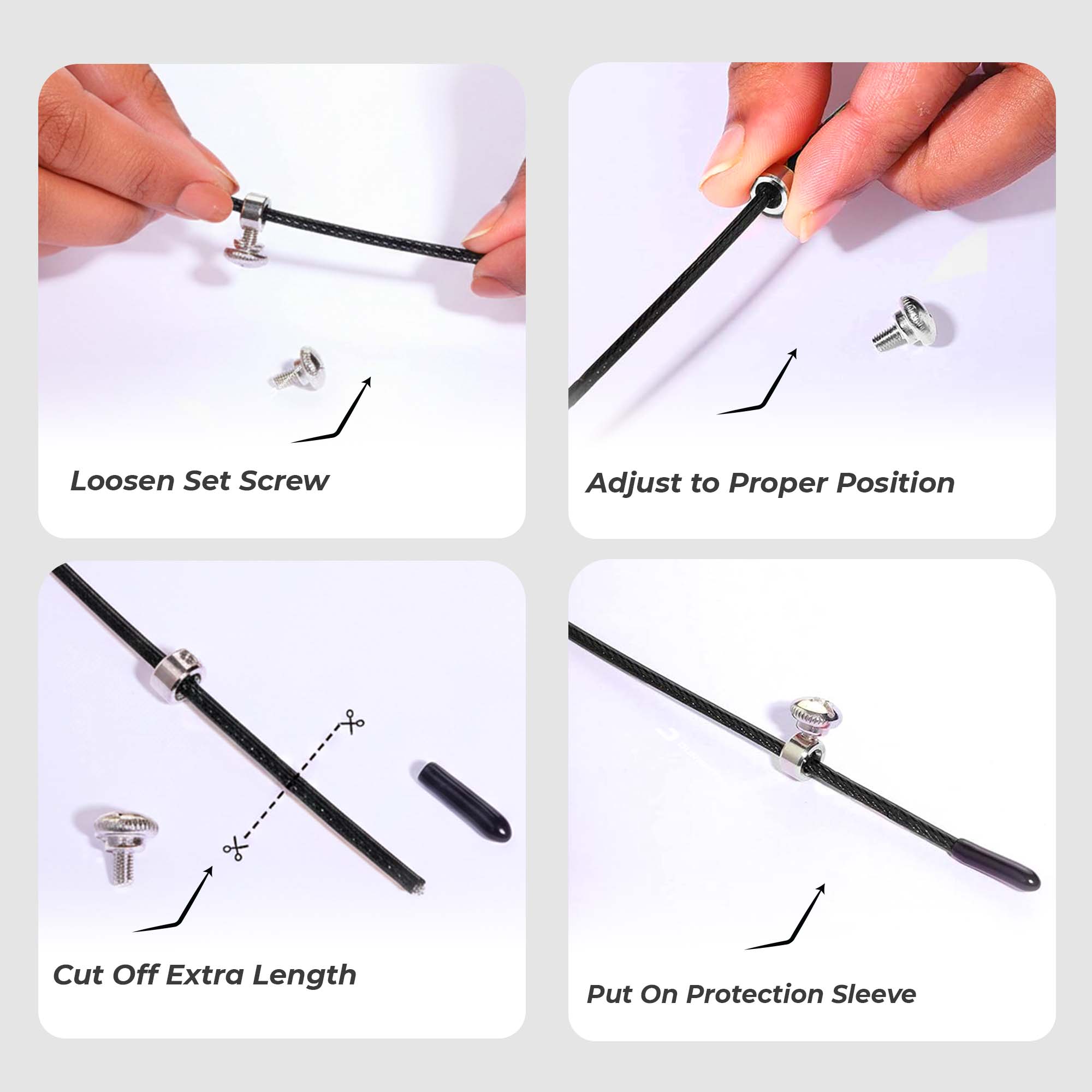 Loosen Set Screw

Adjust to Proper Position

Cut Off Extra Length

Put On Protection Sleeve