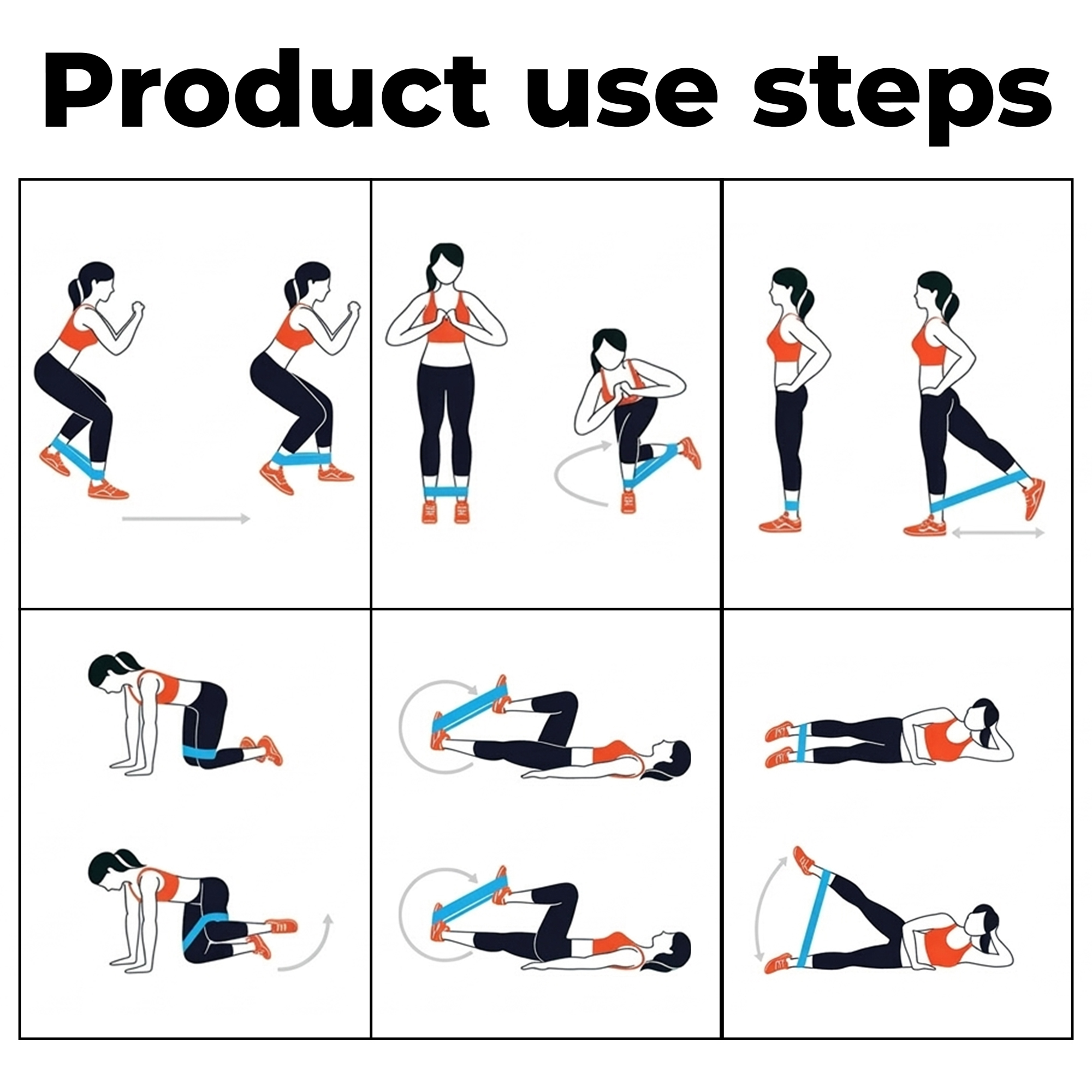 Product use steps