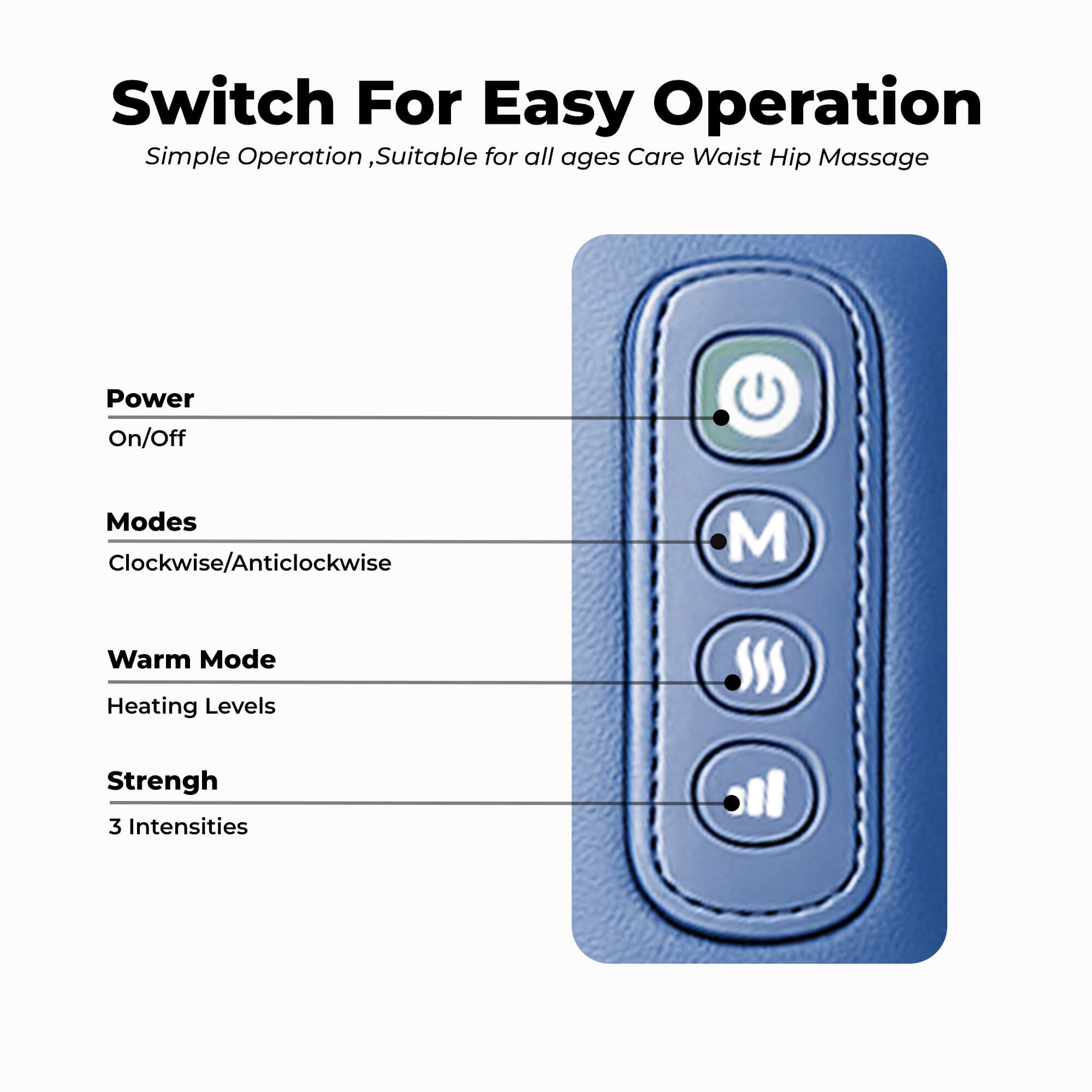 Switch For Easy Operation

Simple Operation ,Suitable for all ages Care Waist Hip Massage

Power

On/Off

Modes

Clockwise/Anticlockwise

Warm Mode

Heating Levels

Strengh

3 Intensities

M