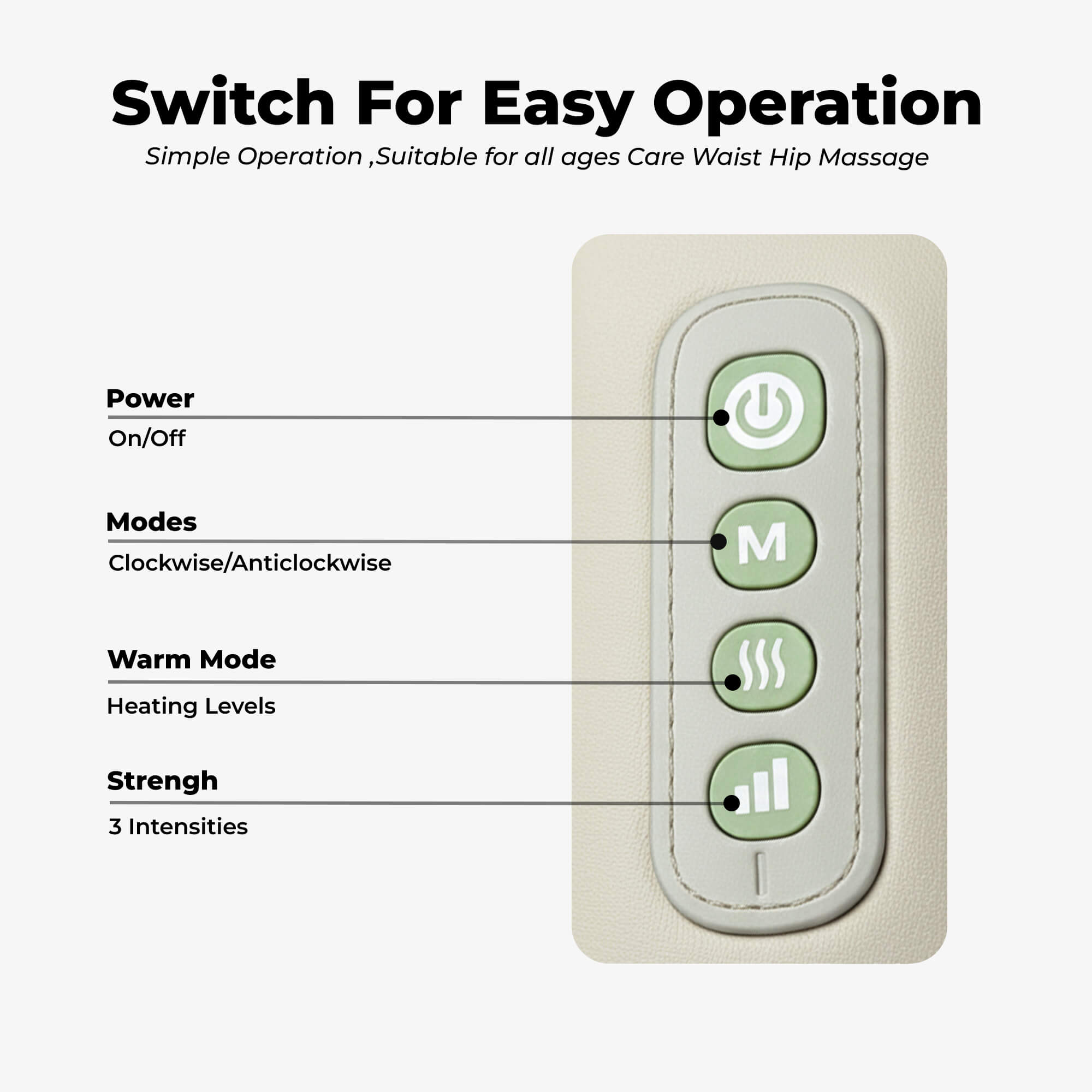 Switch For Easy Operation

Simple Operation ,Suitable for all ages Care Waist Hip Massage

Power
On/Off

Modes
Clockwise/Anticlockwise

Warm Mode
Heating Levels

Strengh
3 Intensities

M