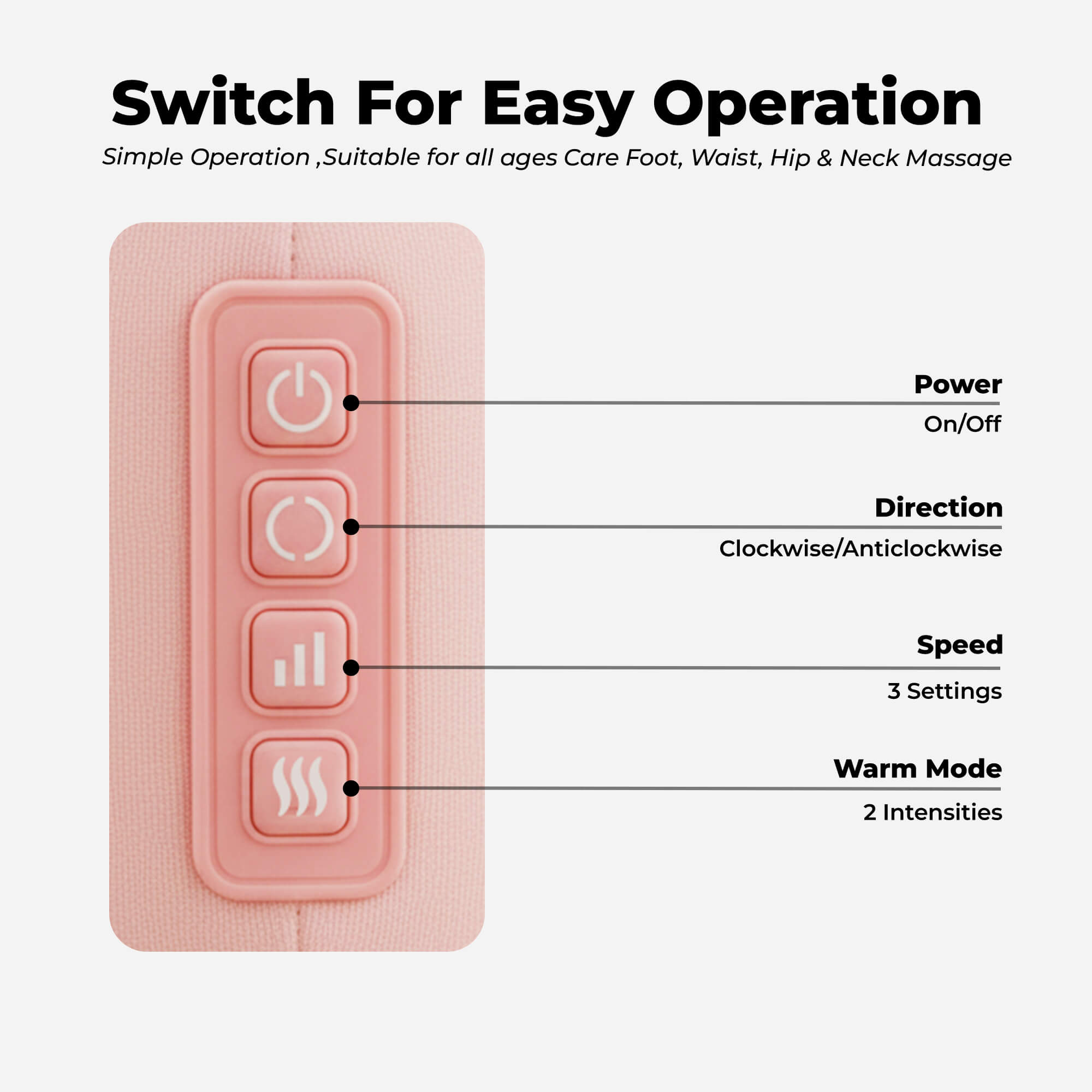 Switch For Easy Operation

Simple Operation ,Suitable for all ages Care Foot, Waist, Hip & Neck Massage

Power
On/Off

Direction
Clockwise/Anticlockwise

Speed
3 Settings

Warm Mode
2 Intensities