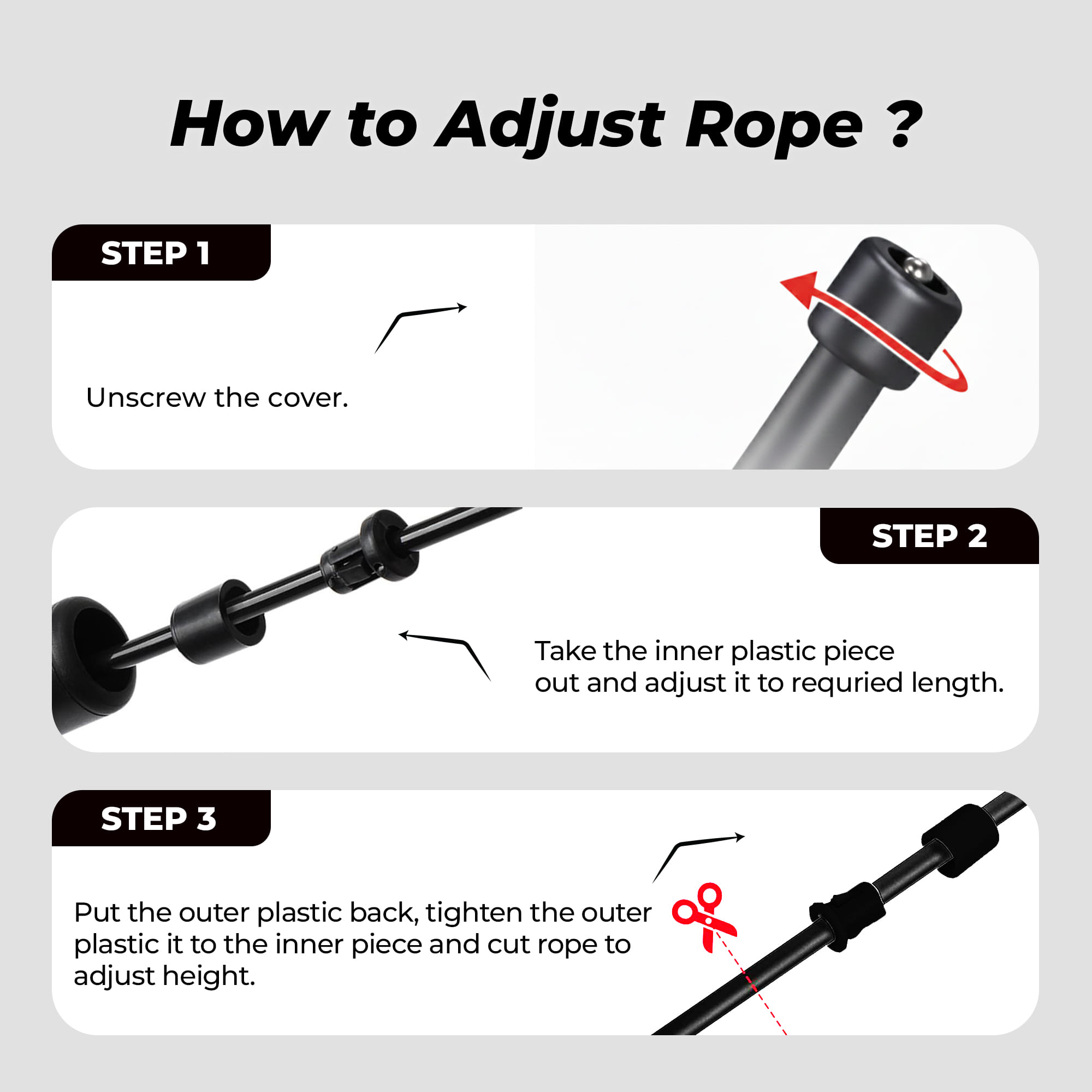 How to Adjust Rope ?

STEP 1

Unscrew the cover.

STEP 2

Take the inner plastic piece out and adjust it to requried length.

STEP 3

Put the outer plastic back, tighten the outer plastic it to the inner piece and cut rope to adjust height.