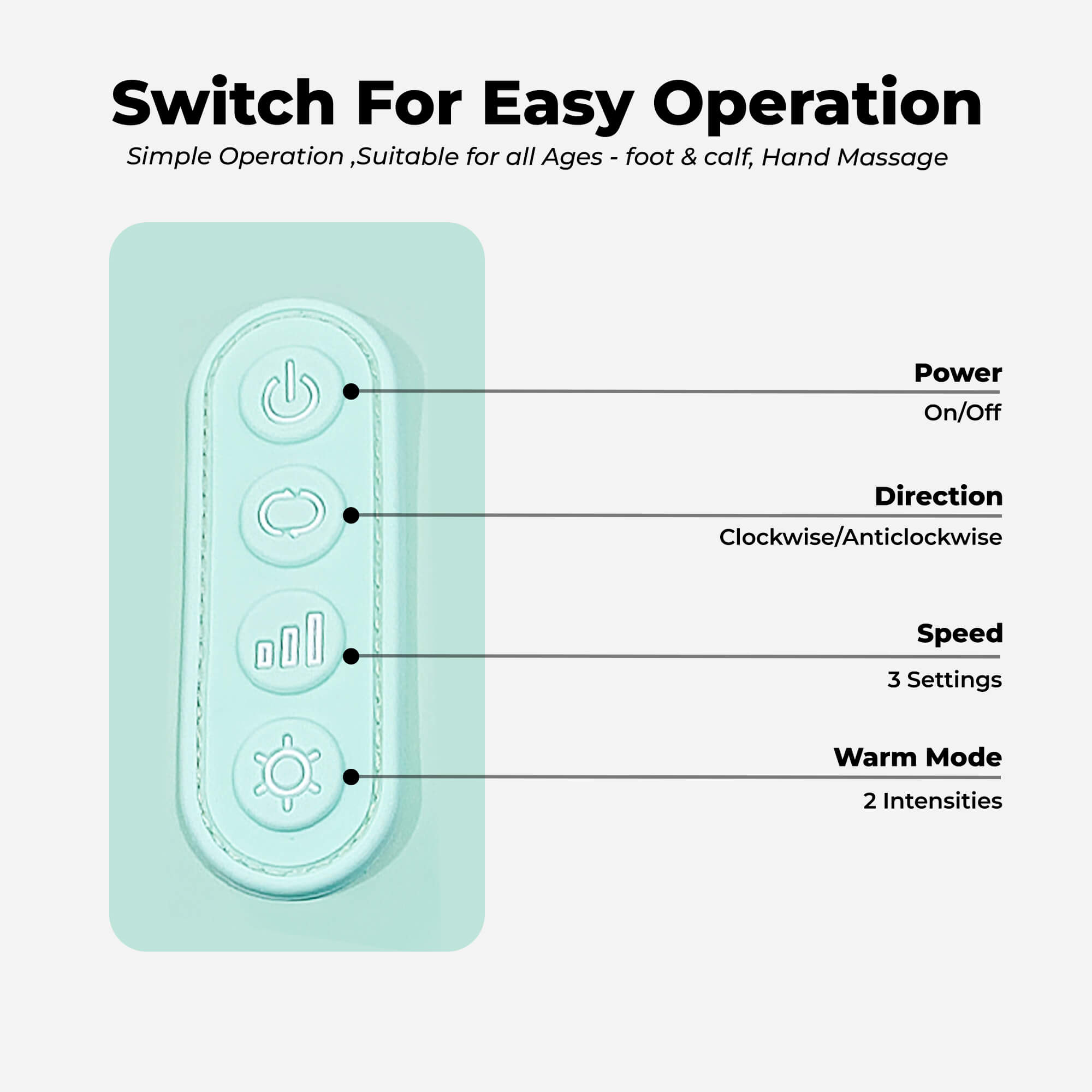 Switch For Easy Operation

Simple Operation ,Suitable for all Ages - foot & calf, Hand Massage

Power

On/Off

Direction

Clockwise/Anticlockwise

Speed

3 Settings

Warm Mode

2 Intensities